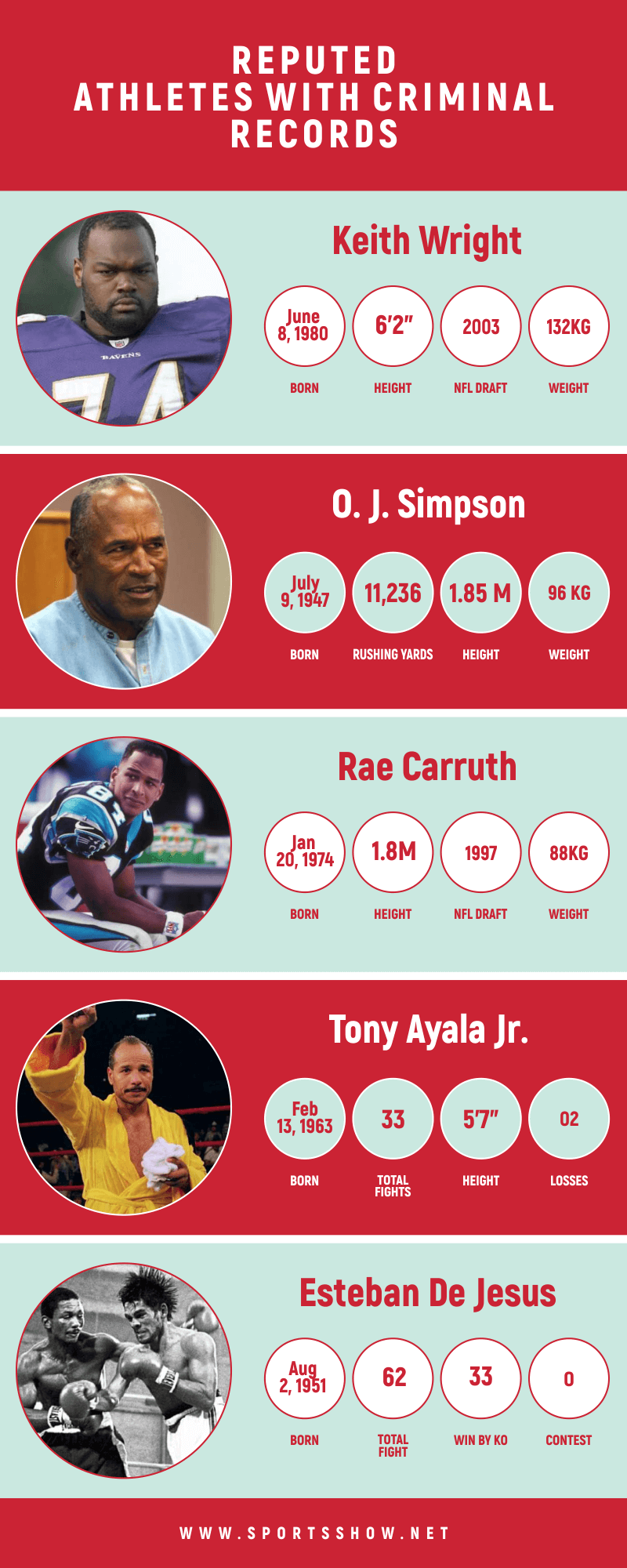 REPUTED ATHLETES WITH CRIMINAL RECORDS

Keith Wright

June 8, 1980
BORN

6'2"
HEIGHT

2003
NFL DRAFT

132KG
WEIGHT

RAVENS

O. J. Simpson

July 9, 1947
BORN

11,236
RUSHING YARDS

1.85 M
HEIGHT

96 KG
WEIGHT

Rae Carruth

Jan 20, 1974
BORN

1.8M
HEIGHT

1997
NFL DRAFT

88KG
WEIGHT

Tony Ayala Jr.

Feb 13, 1963
BORN

33
TOTAL FIGHTS

5'7"
HEIGHT

02
LOSSES

Esteban De Jesus

Aug 2, 1951
BORN

62
TOTAL FIGHT

33
WIN BY KO

0
CONTEST

WWW.SPORTSSHOW.NET