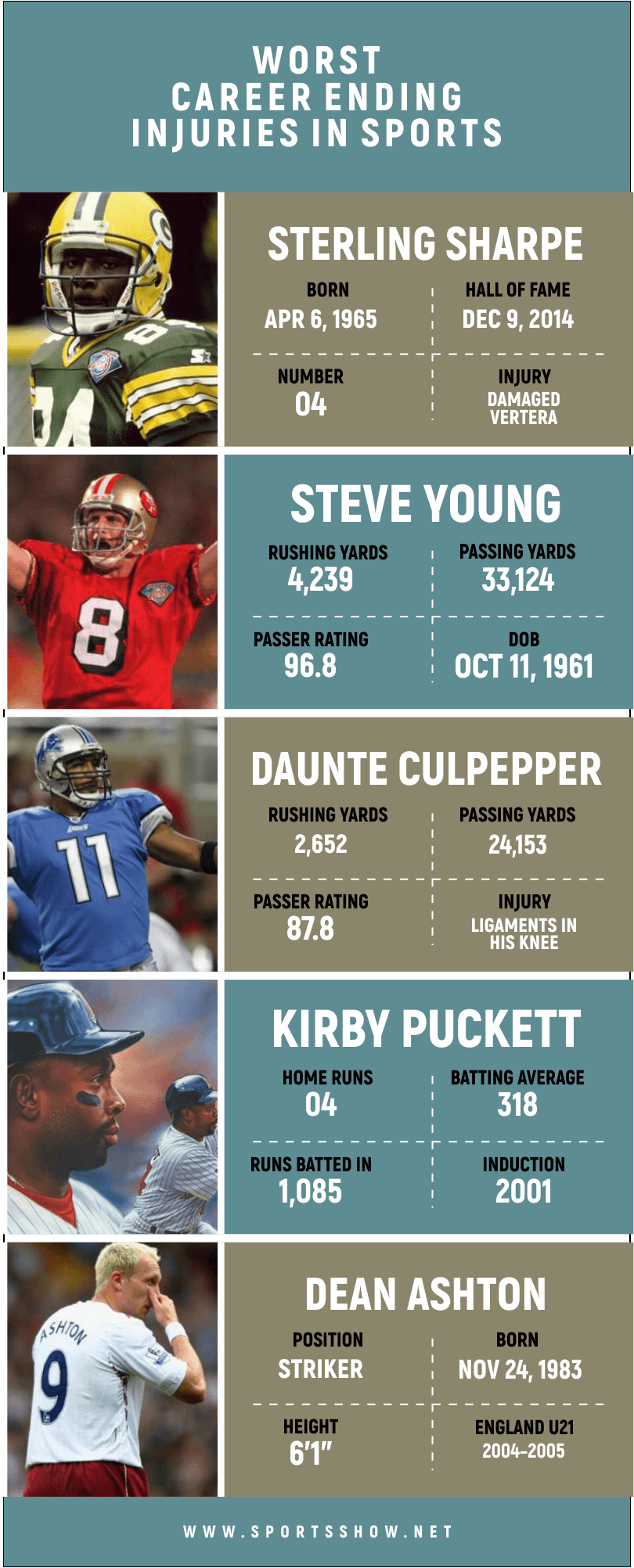 WORST CAREER ENDING INJURIES IN SPORTS

STERLING SHARPE

BORN
APR 6, 1965

HALL OF FAME
DEC 9, 2014

NUMBER
04

INJURY
DAMAGED VERTERA

STEVE YOUNG

RUSHING YARDS
4,239

PASSING YARDS
33,124

PASSER RATING
96.8

DOB
OCT 11, 1961

DAUNTE CULPEPPER

RUSHING YARDS
2,652

PASSING YARDS
24,153

PASSER RATING
87.8

INJURY
LIGAMENTS IN HIS KNEE

KIRBY PUCKETT

HOME RUNS
04

BATTING AVERAGE
318

RUNS BATTED IN
1,085

INDUCTION
2001

DEAN ASHTON

POSITION
STRIKER

BORN
NOV 24, 1983

HEIGHT
6'1"

ENGLAND U21
2004-2005

WWW.SPORTSSHOW.NET