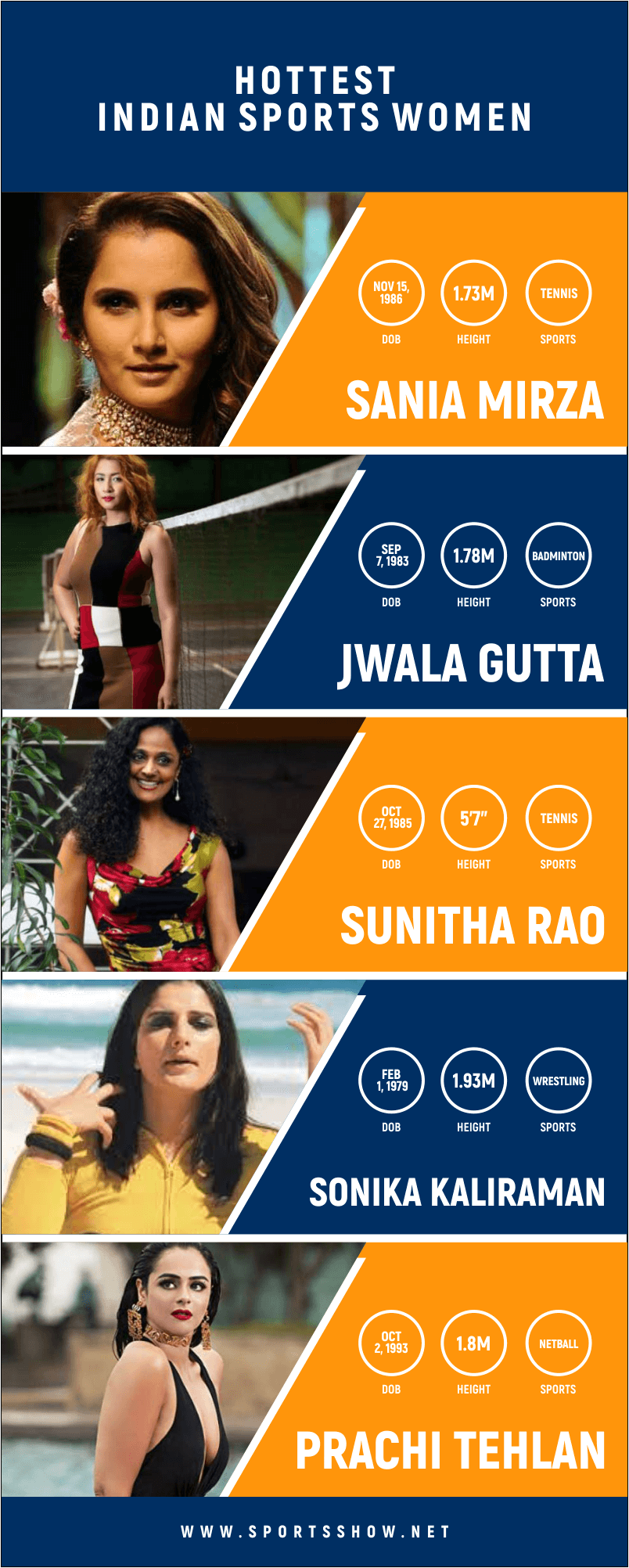 HOTTEST
INDIAN SPORTS WOMEN

NOV 15, 1986
DOB

1.73M
HEIGHT

TENNIS
SPORTS

SANIA MIRZA

SEP 7, 1983
DOB

1.78M
HEIGHT

BADMINTON
SPORTS

JWALA GUTTA

OCT 27, 1985
DOB

5'7"
HEIGHT

TENNIS
SPORTS

SUNITHA RAO

FEB 1, 1979
DOB

1.93M
HEIGHT

WRESTLING
SPORTS

SONIKA KALIRAMAN

OCT 2, 1993
DOB

1.8M
HEIGHT

NETBALL
SPORTS

PRACHI TEHLAN

WWW.SPORTSSHOW.NET