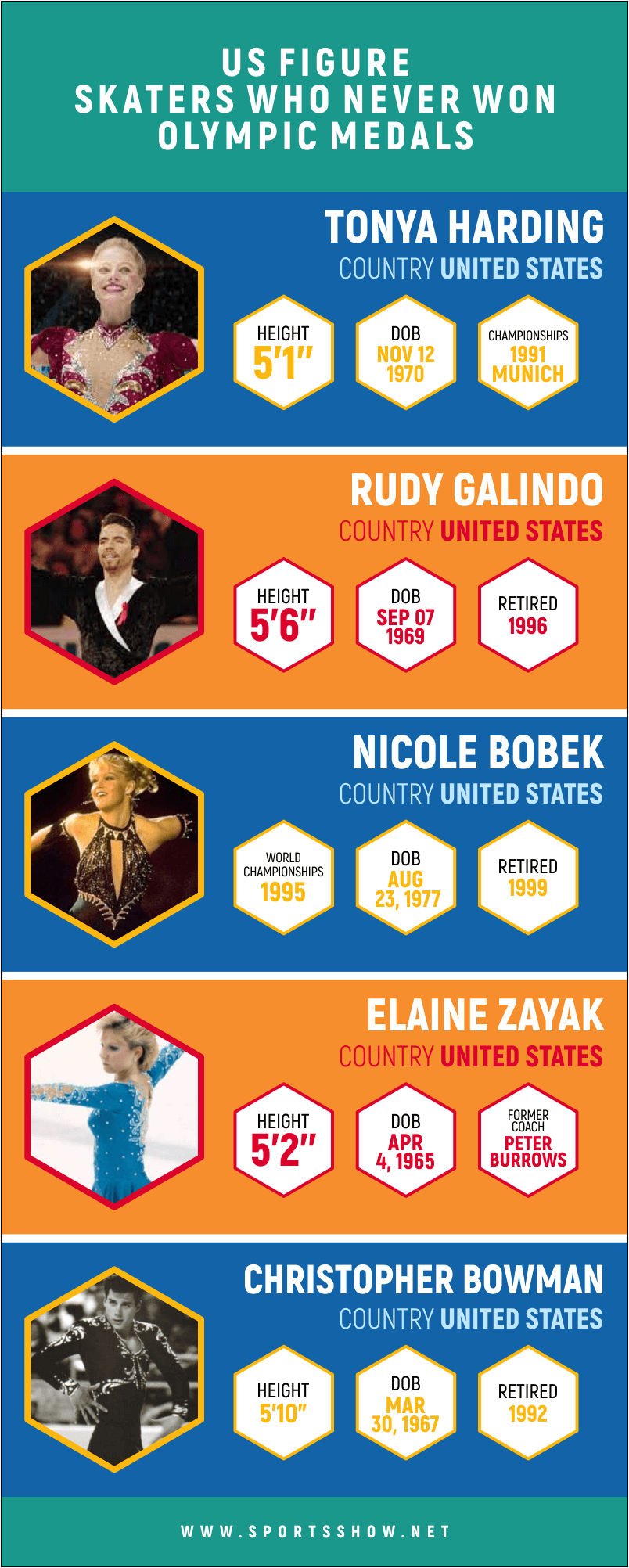 US FIGURE SKATERS WHO NEVER WON OLYMPIC MEDALS

TONYA HARDING
COUNTRY UNITED STATES

HEIGHT 5'1"

DOB NOV 12 1970

CHAMPIONSHIPS 1991 MUNICH

RUDY GALINDO
COUNTRY UNITED STATES

HEIGHT 5'6"

DOB SEP 07 1969

RETIRED 1996

NICOLE BOBEK
COUNTRY UNITED STATES

WORLD CHAMPIONSHIPS 1995

DOB AUG 23, 1977

RETIRED 1999

ELAINE ZAYAK
COUNTRY UNITED STATES

HEIGHT 5'2"

DOB APR 4, 1965

FORMER COACH PETER BURROWS

CHRISTOPHER BOWMAN
COUNTRY UNITED STATES

HEIGHT 5'10"

DOB MAR 30, 1967

RETIRED 1992

WWW.SPORTSSHOW.NET