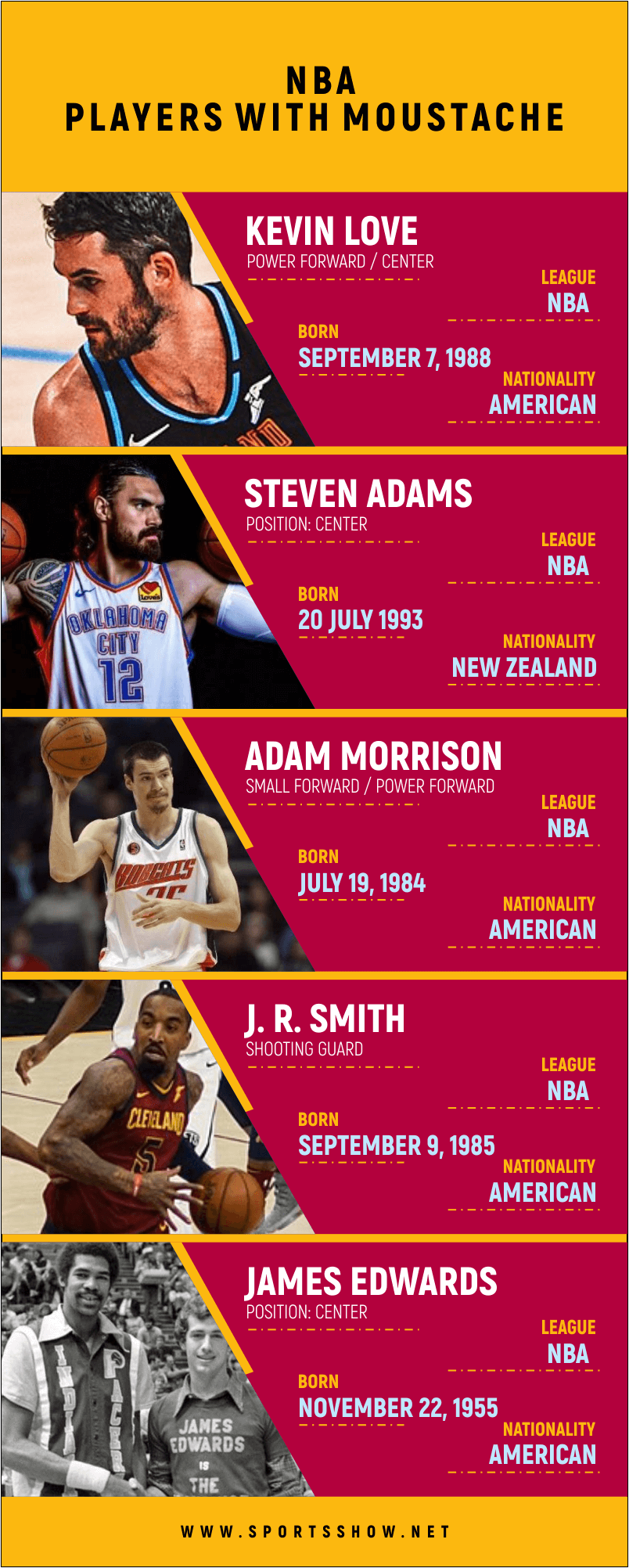 NBA
PLAYERS WITH MOUSTACHE

KEVIN LOVE
POWER FORWARD / CENTER
LEAGUE
NBA
BORN
SEPTEMBER 7, 1988
NATIONALITY
AMERICAN

STEVEN ADAMS
POSITION: CENTER
LEAGUE
NBA
BORN
20 JULY 1993
NATIONALITY
NEW ZEALAND

OKLAHOMA CITY 12

ADAM MORRISON
SMALL FORWARD / POWER FORWARD
LEAGUE
NBA
BORN
JULY 19, 1984
NATIONALITY
AMERICAN

BOBCATS

J. R. SMITH
SHOOTING GUARD
LEAGUE
NBA
BORN
SEPTEMBER 9, 1985
NATIONALITY
AMERICAN

CLEVELAND 5

JAMES EDWARDS
POSITION: CENTER
LEAGUE
NBA
BORN
NOVEMBER 22, 1955
NATIONALITY
AMERICAN

INDIANA PACERS
JAMES EDWARDS IS THE

WWW.SPORTSSHOW.NET