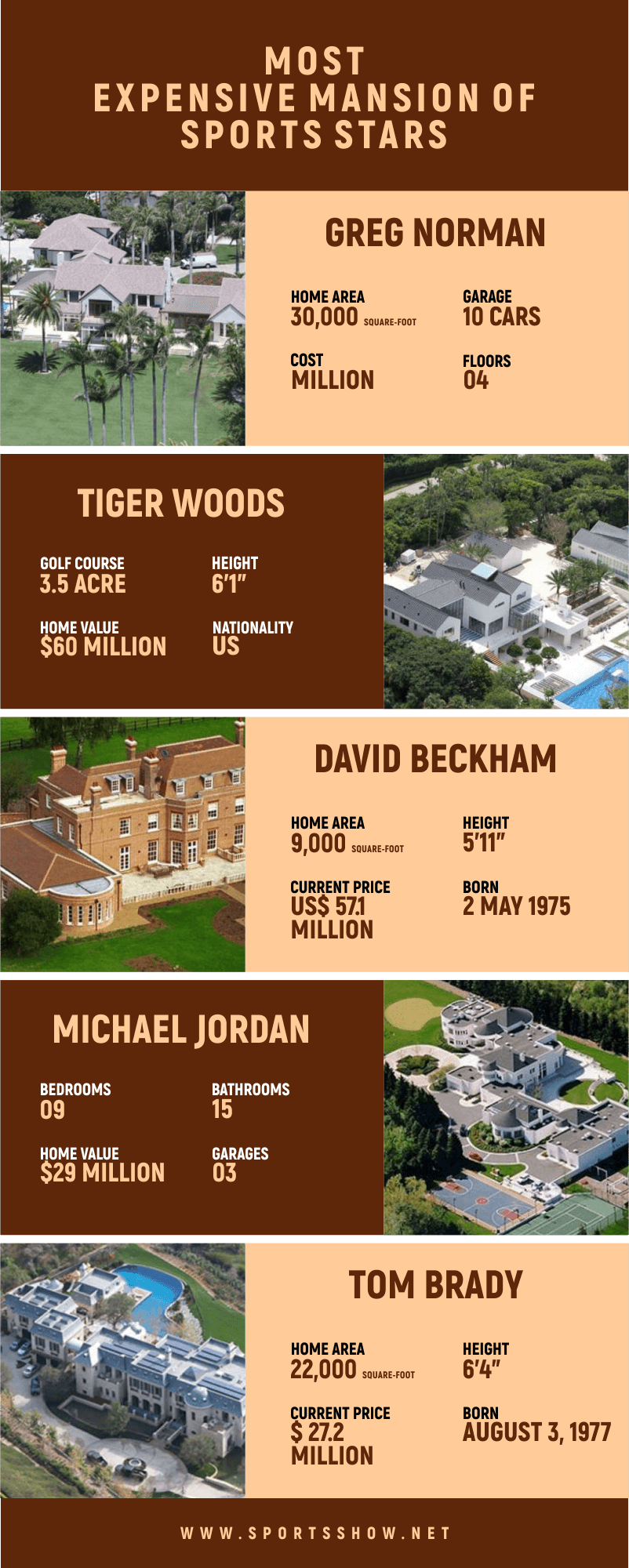 MOST
EXPENSIVE MANSION OF
SPORTS STARS

GREG NORMAN

HOME AREA
30,000 SQUARE-FOOT

GARAGE
10 CARS

COST
MILLION

FLOORS
04

TIGER WOODS

GOLF COURSE
3.5 ACRE

HEIGHT
6'1"

HOME VALUE
$60 MILLION

NATIONALITY
US

DAVID BECKHAM

HOME AREA
9,000 SQUARE-FOOT

HEIGHT
5'11"

CURRENT PRICE
US$ 57.1 MILLION

BORN
2 MAY 1975

MICHAEL JORDAN

BEDROOMS
09

BATHROOMS
15

HOME VALUE
$29 MILLION

GARAGES
03

TOM BRADY

HOME AREA
22,000 SQUARE-FOOT

HEIGHT
6'4"

CURRENT PRICE
$ 27.2 MILLION

BORN
AUGUST 3, 1977

WWW.SPORTSSHOW.NET