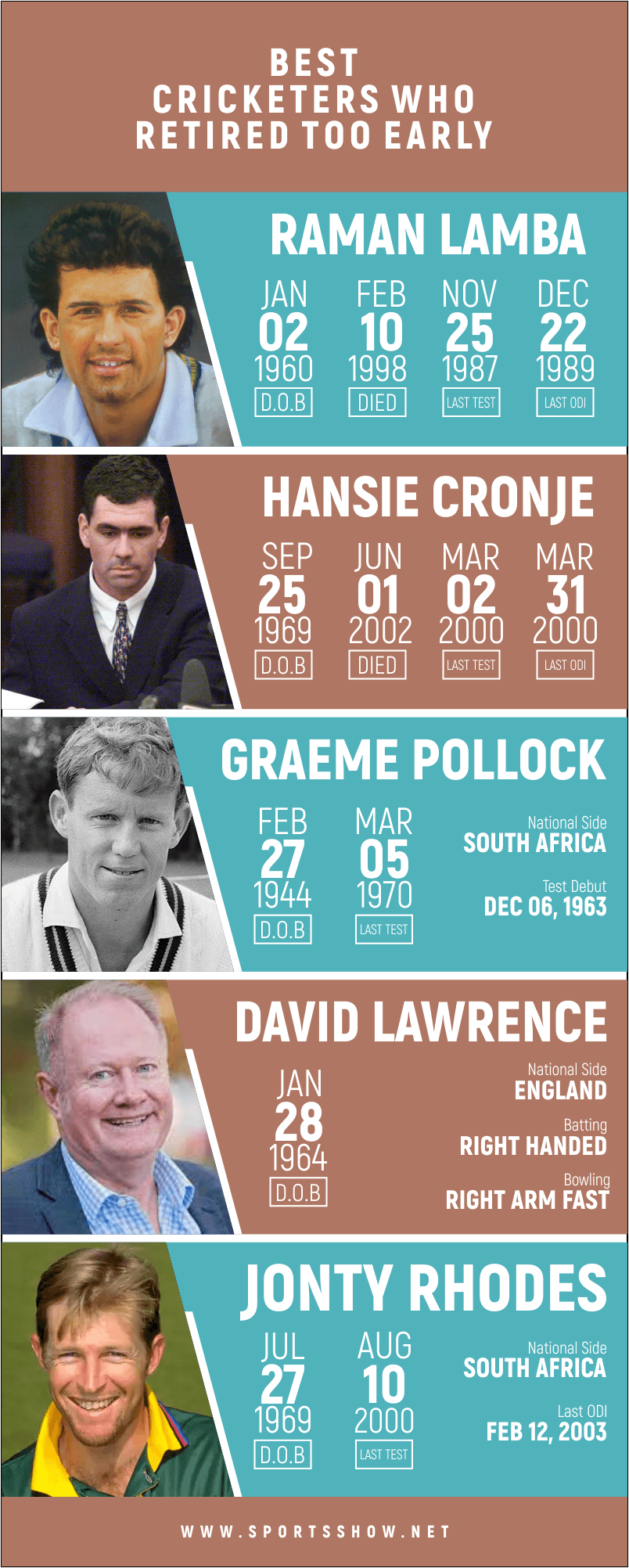 BEST CRICKETERS WHO RETIRED TOO EARLY

RAMAN LAMBA

JAN 02 1960 D.O.B

FEB 10 1998 DIED

NOV 25 1987 LAST TEST

DEC 22 1989 LAST ODI

HANSIE CRONJE

SEP 25 1969 D.O.B

JUN 01 2002 DIED

MAR 02 2000 LAST TEST

MAR 31 2000 LAST ODI

GRAEME POLLOCK

FEB 27 1944 D.O.B

MAR 05 1970 LAST TEST

National Side
SOUTH AFRICA

Test Debut
DEC 06, 1963

DAVID LAWRENCE

JAN 28 1964 D.O.B

National Side
ENGLAND

Batting
RIGHT HANDED

Bowling
RIGHT ARM FAST

JONTY RHODES

JUL 27 1969 D.O.B

AUG 10 2000 LAST TEST

National Side
SOUTH AFRICA

Last ODI
FEB 12, 2003

WWW.SPORTSSHOW.NET