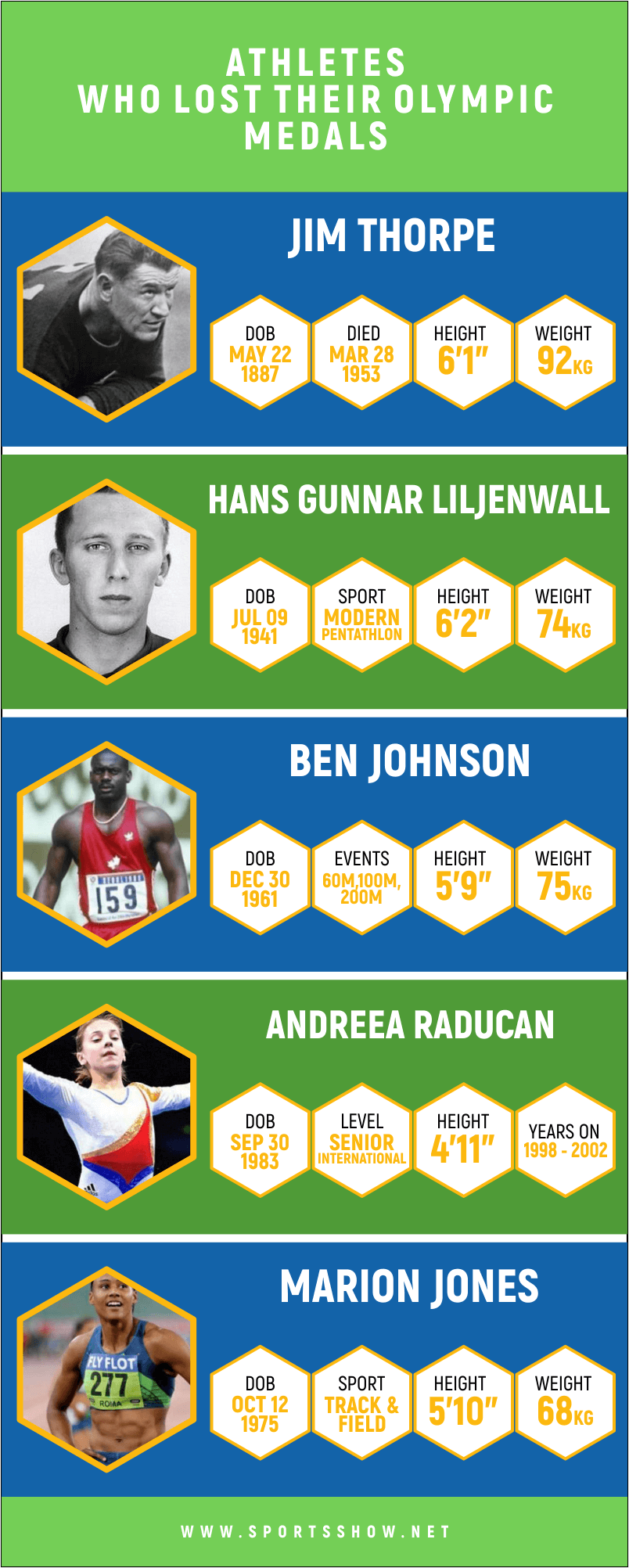 ATHLETES
WHO LOST THEIR OLYMPIC MEDALS

JIM THORPE

DOB
MAY 22
1887

DIED
MAR 28
1953

HEIGHT
6'1"

WEIGHT
92KG

HANS GUNNAR LILJENWALL

DOB
JUL 09
1941

SPORT
MODERN
PENTATHLON

HEIGHT
6'2"

WEIGHT
74KG

BEN JOHNSON

159

DOB
DEC 30
1961

EVENTS
60M,100M,
200M

HEIGHT
5'9"

WEIGHT
75KG

ANDREEA RADUCAN

DOB
SEP 30
1983

LEVEL
SENIOR
INTERNATIONAL

HEIGHT
4'11"

YEARS ON
1998 - 2002

MARION JONES

FLY FLOT
277
ROMA

DOB
OCT 12
1975

SPORT
TRACK &
FIELD

HEIGHT
5'10"

WEIGHT
68KG

WWW.SPORTSSHOW.NET