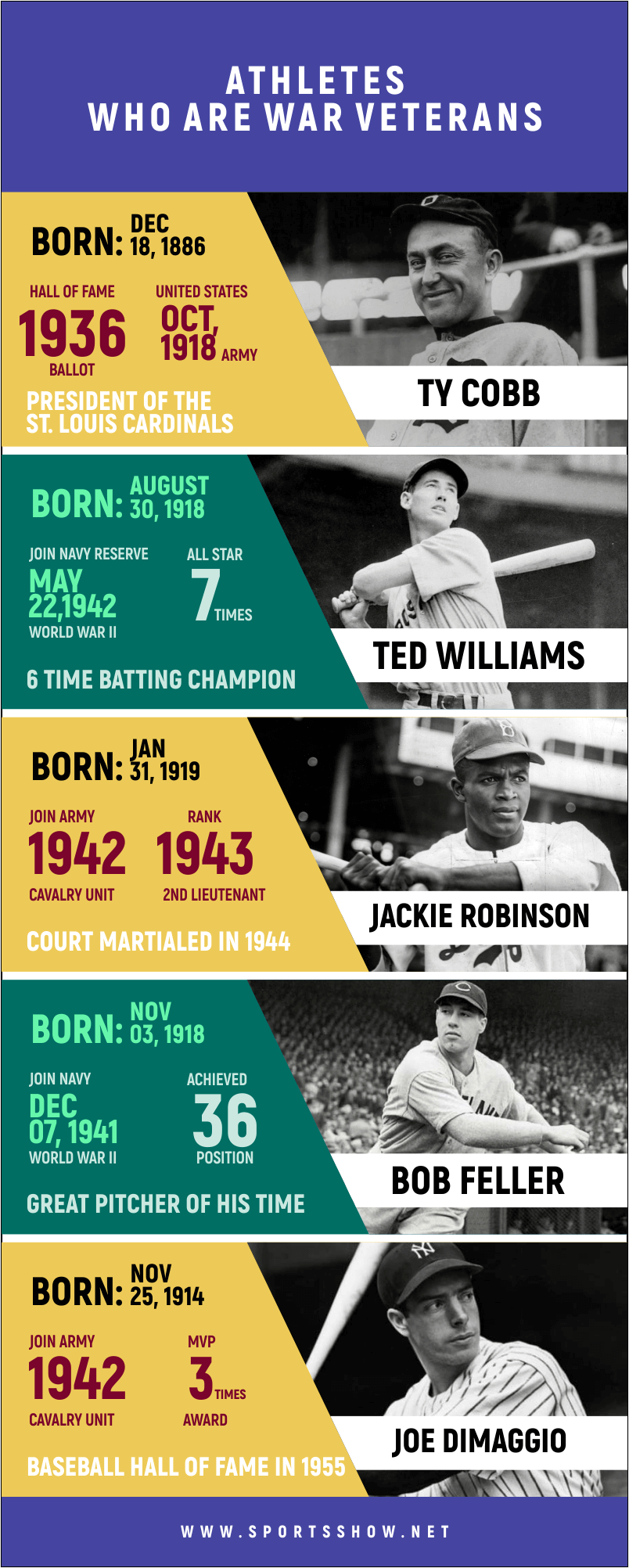 ATHLETES
WHO ARE WAR VETERANS

BORN: DEC 18, 1886

HALL OF FAME
1936
BALLOT

UNITED STATES
OCT, 1918 ARMY

PRESIDENT OF THE ST. LOUIS CARDINALS

TY COBB

BORN: AUGUST 30, 1918

JOIN NAVY RESERVE
MAY 22,1942
WORLD WAR II

ALL STAR
7 TIMES

6 TIME BATTING CHAMPION

TED WILLIAMS

BORN: JAN 31, 1919

JOIN ARMY
1942
CAVALRY UNIT

RANK
1943
2ND LIEUTENANT

COURT MARTIALED IN 1944

JACKIE ROBINSON

BORN: NOV 03, 1918

JOIN NAVY
DEC 07, 1941
WORLD WAR II

ACHIEVED
36
POSITION

GREAT PITCHER OF HIS TIME

BOB FELLER

BORN: NOV 25, 1914

JOIN ARMY
1942
CAVALRY UNIT

MVP
3 TIMES
AWARD

BASEBALL HALL OF FAME IN 1955

JOE DIMAGGIO

WWW.SPORTSSHOW.NET